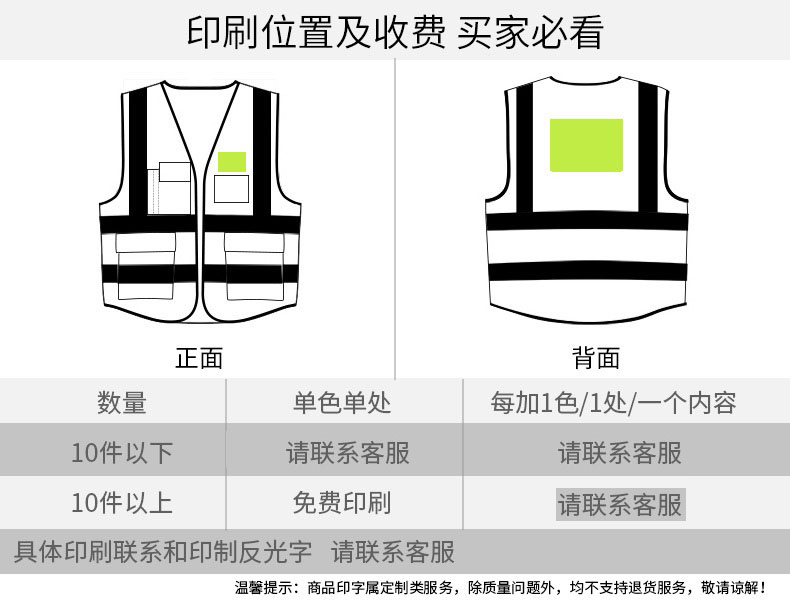 印刷位置及收费 买家必看

正面

背面

| 数量 | 单色单处 | 每加1色/1处/一个内容 |
|---|---|---|
| 10件以下 | 请联系客服 | 请联系客服 |
| 10件以上 | 免费印刷 | 请联系客服 |

具体印刷联系和印制反光字 请联系客服

温馨提示：商品印字属定制类服务，除质量问题外，均不支持退货服务，敬请谅解！